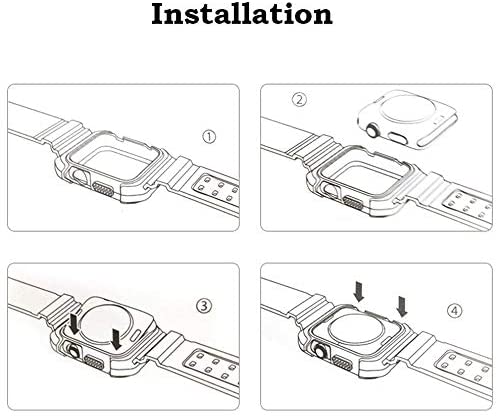 Installation

①

②

③

④